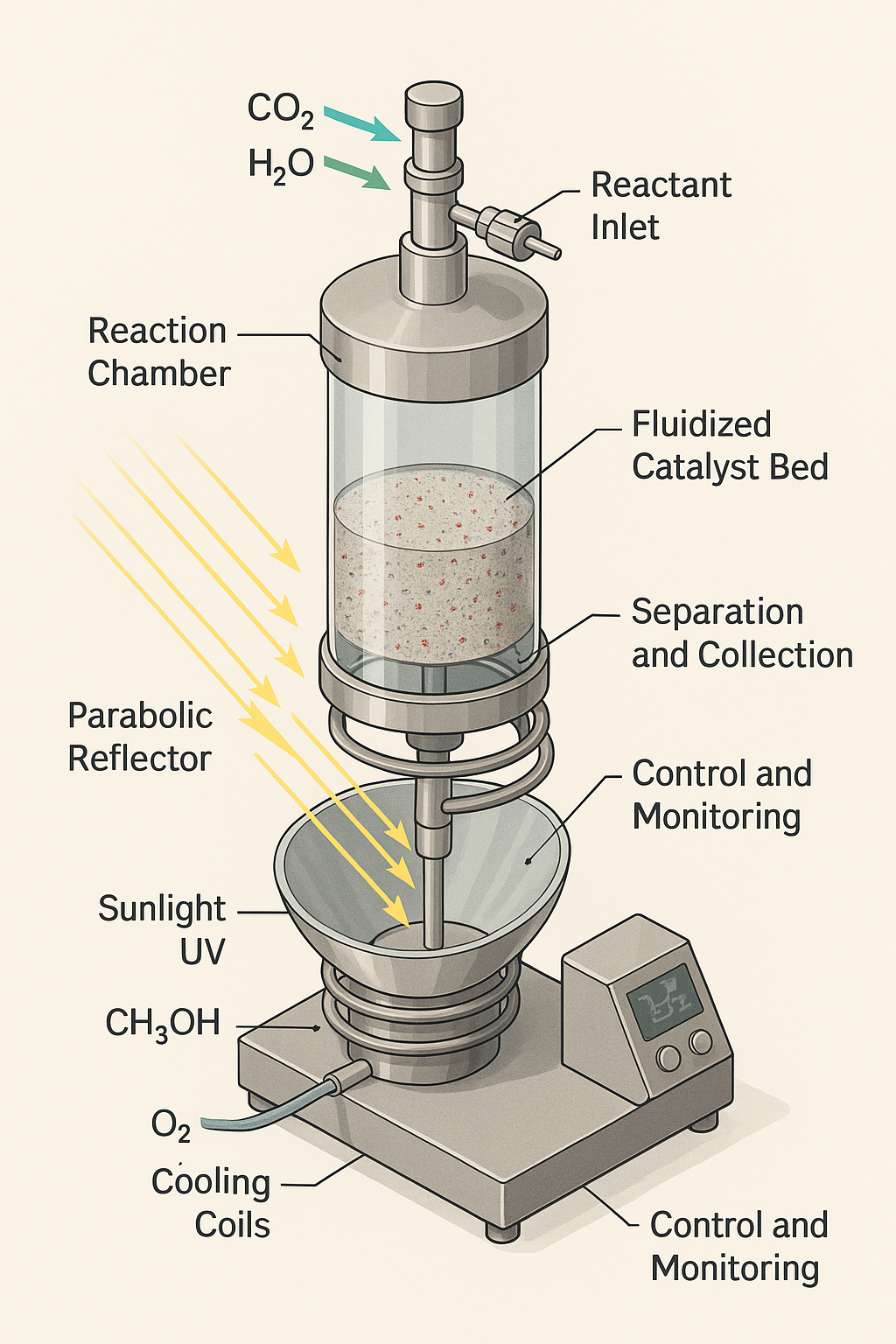 $CO_2$
$H_2O$
Reactant Inlet
Reaction Chamber
Fluidized Catalyst Bed
Separation and Collection
Parabolic Reflector
Control and Monitoring
Sunlight UV
$CH_3OH$
$O_2$
Cooling Coils
Control and Monitoring